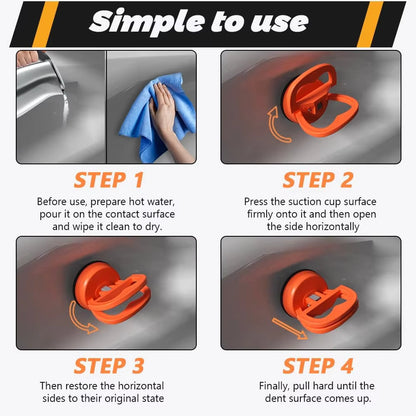 Simple to use

STEP 1

Before use, prepare hot water, pour it on the contact surface and wipe it clean to dry.

STEP 2

Press the suction cup surface firmly onto it and then open the side horizontally

STEP 3

Then restore the horizontal sides to their original state

STEP 4

Finally, pull hard until the dent surface comes up.